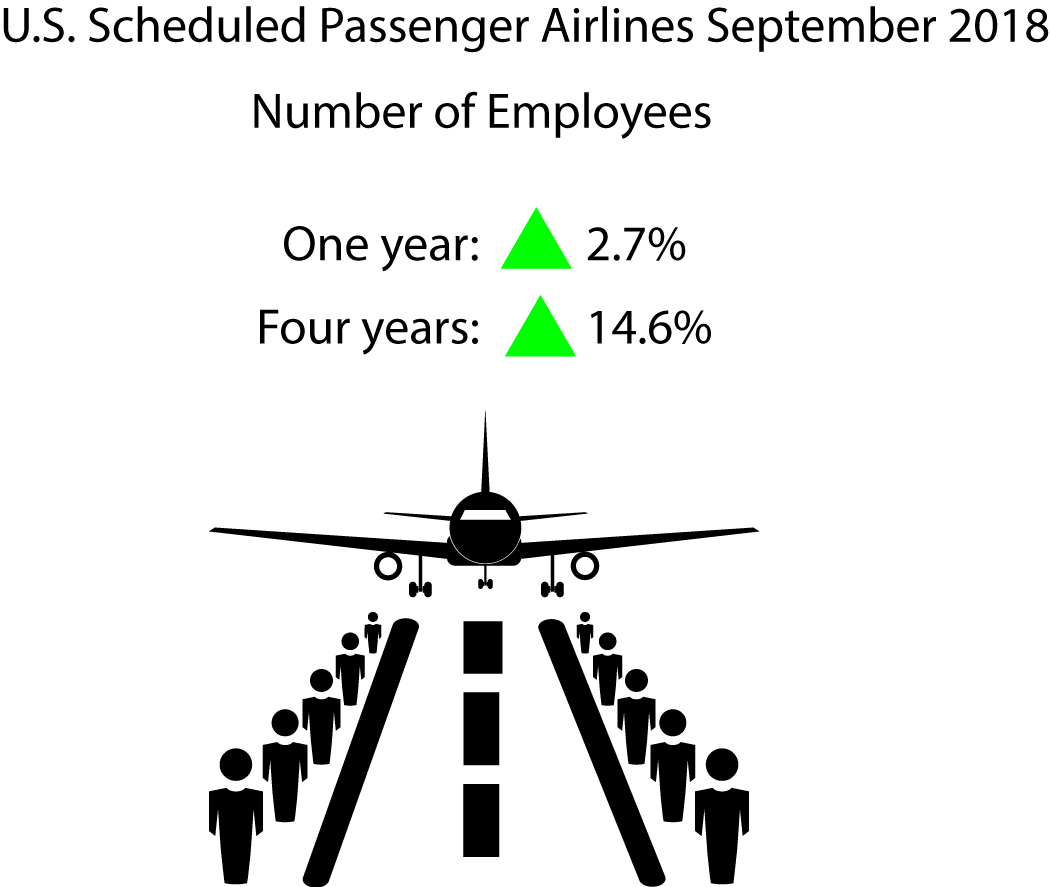 U.S. Scheduled Passenger Airlines September 2018

Number of Employees

One year: 2.7%

Four years: 14.6%